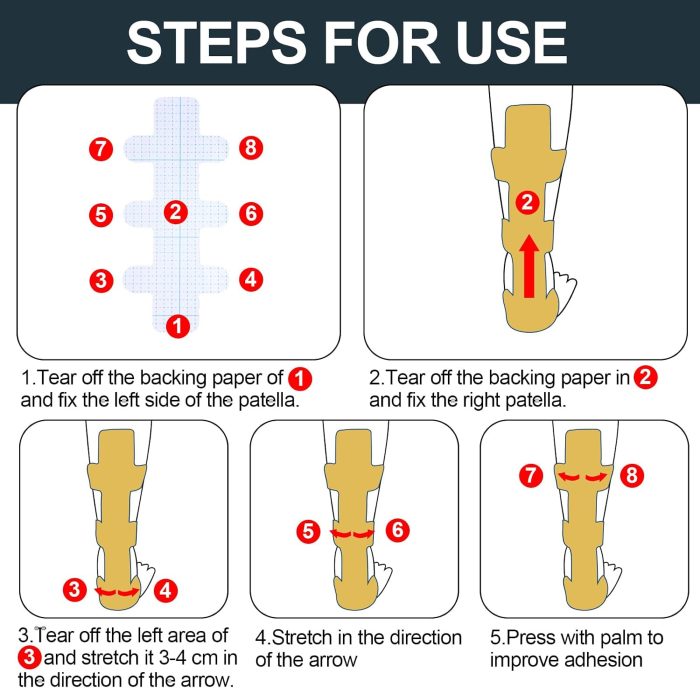 STEPS FOR USE

7
8
5
2
6
3
4
1

2

1.Tear off the backing paper of 1 and fix the left side of the patella.

2.Tear off the backing paper in 2 and fix the right patella.

3
4

5
6

7
8

3.Tear off the left area of 3 and stretch it 3-4 cm in the direction of the arrow.

4.Stretch in the direction of the arrow

5.Press with palm to improve adhesion